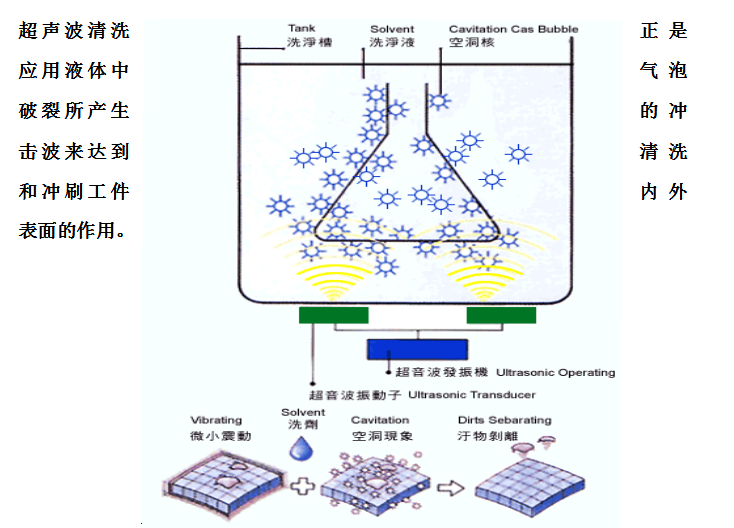 超声波清洗正是应用液体中气泡破裂所产生的冲击波来达到清洗和冲刷工件内外表面的作用。

Tank
洗淨槽

Solvent
洗淨液

Cavitation Cas Bubble
空洞核

超音波發振機 Ultrasonic Operating

超音波振動子 Ultrasonic Transducer

Vibrating
微小震動

Solvent
洗劑

Cavitation
空洞現象

Dirts Sebarating
汙物剝離